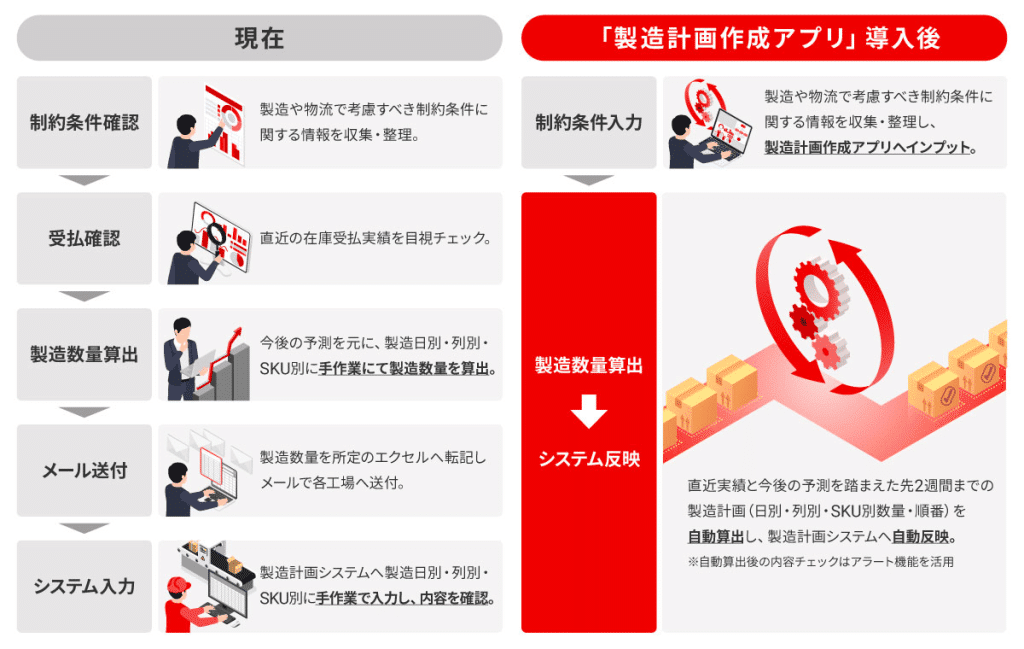 現在

制約条件確認
製造や物流で考慮すべき制約条件に関する情報を収集・整理。

受払確認
直近の在庫受払実績を目視チェック。

製造数量算出
今後の予測を元に、製造日別・列別・SKU別に手作業にて製造数量を算出。

メール送付
製造数量を所定のエクセルへ転記しメールで各工場へ送付。

システム入力
製造計画システムへ製造日別・列別・SKU別に手作業で入力し、内容を確認。

「製造計画作成アプリ」導入後

制約条件入力
製造や物流で考慮すべき制約条件に関する情報を収集・整理し、製造計画作成アプリへインプット。

製造数量算出
システム反映

直近実績と今後の予測を踏まえた先2週間までの製造計画（日別・列別・SKU別数量・順番）を自動算出し、製造計画システムへ自動反映。
※自動算出後の内容チェックはアラート機能を活用